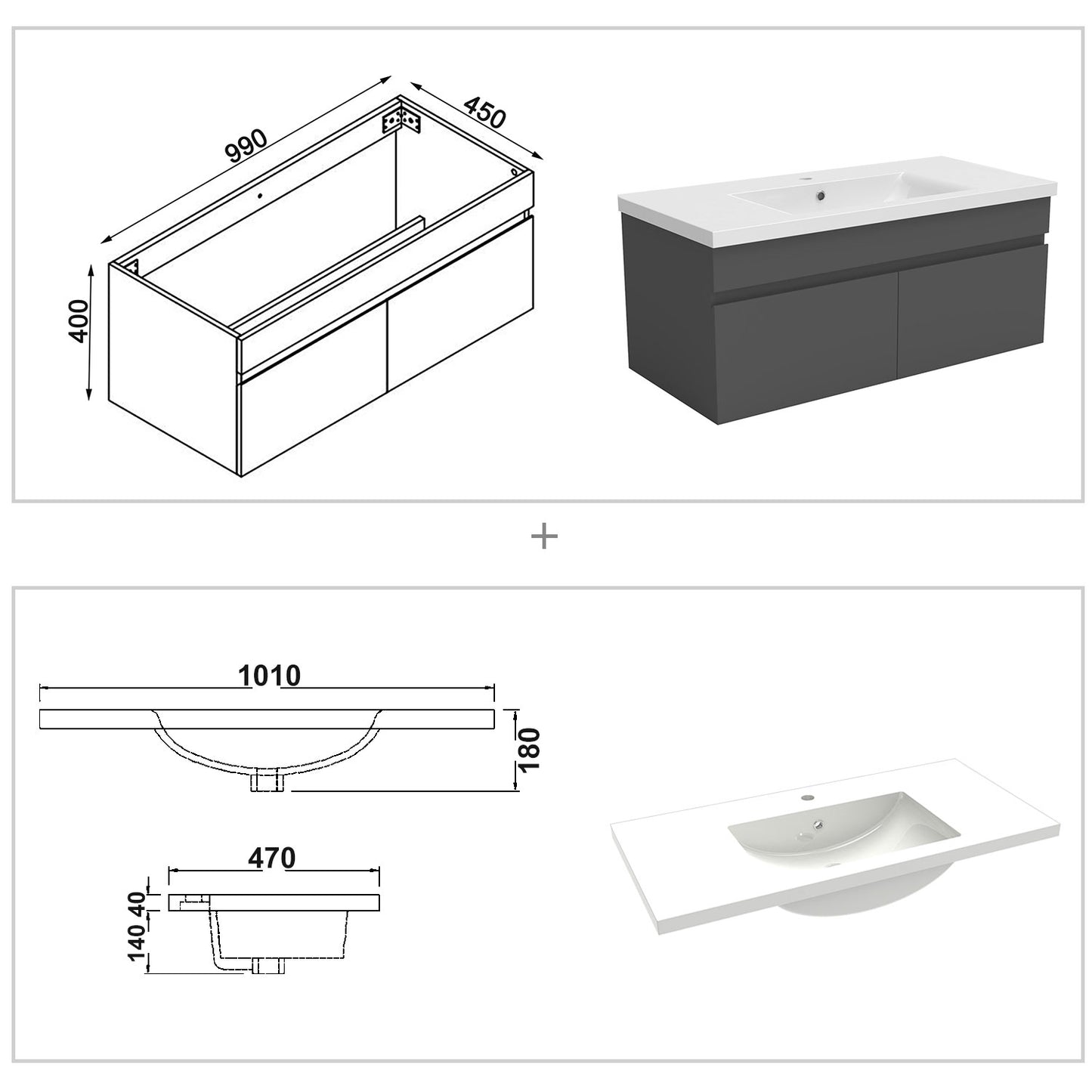 990
450
400
+
1010
180
470
40
140