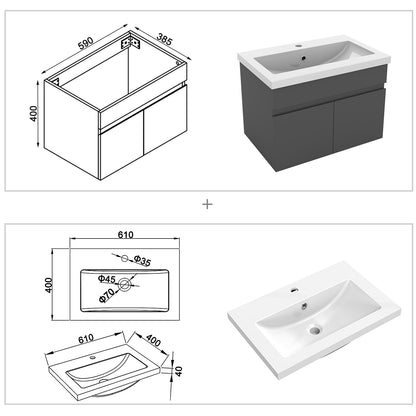 590
385
400

+

610
400
Φ35
Φ45
Φ70

610
400
40