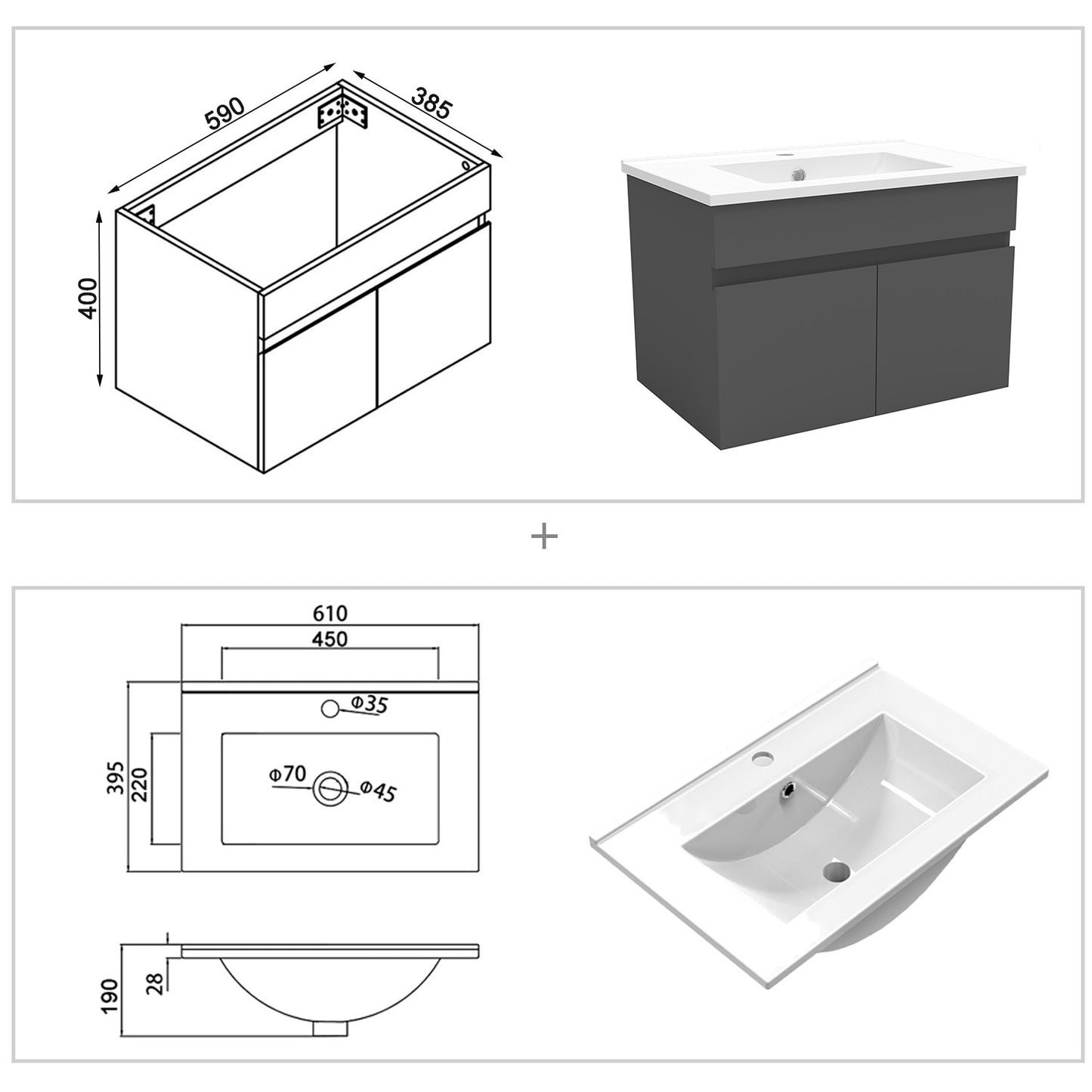 590
385
400

+

610
450
Φ35
395
220
Φ70
Φ45
190
28