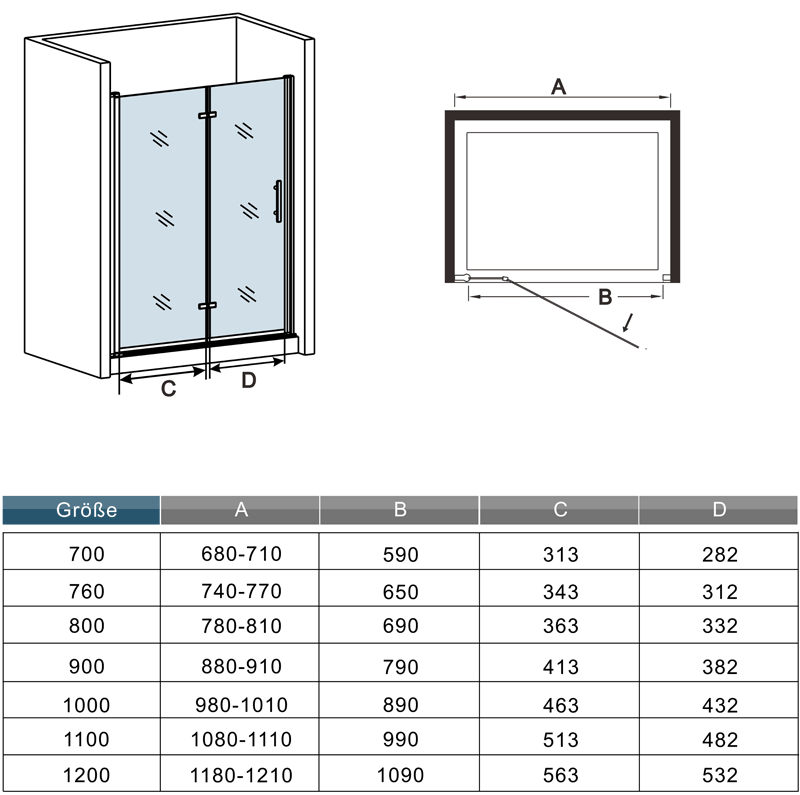 C D

A

B

| Größe | A | B | C | D |
|---|---|---|---|---|
| 700 | 680-710 | 590 | 313 | 282 |
| 760 | 740-770 | 650 | 343 | 312 |
| 800 | 780-810 | 690 | 363 | 332 |
| 900 | 880-910 | 790 | 413 | 382 |
| 1000 | 980-1010 | 890 | 463 | 432 |
| 1100 | 1080-1110 | 990 | 513 | 482 |
| 1200 | 1180-1210 | 1090 | 563 | 532 |