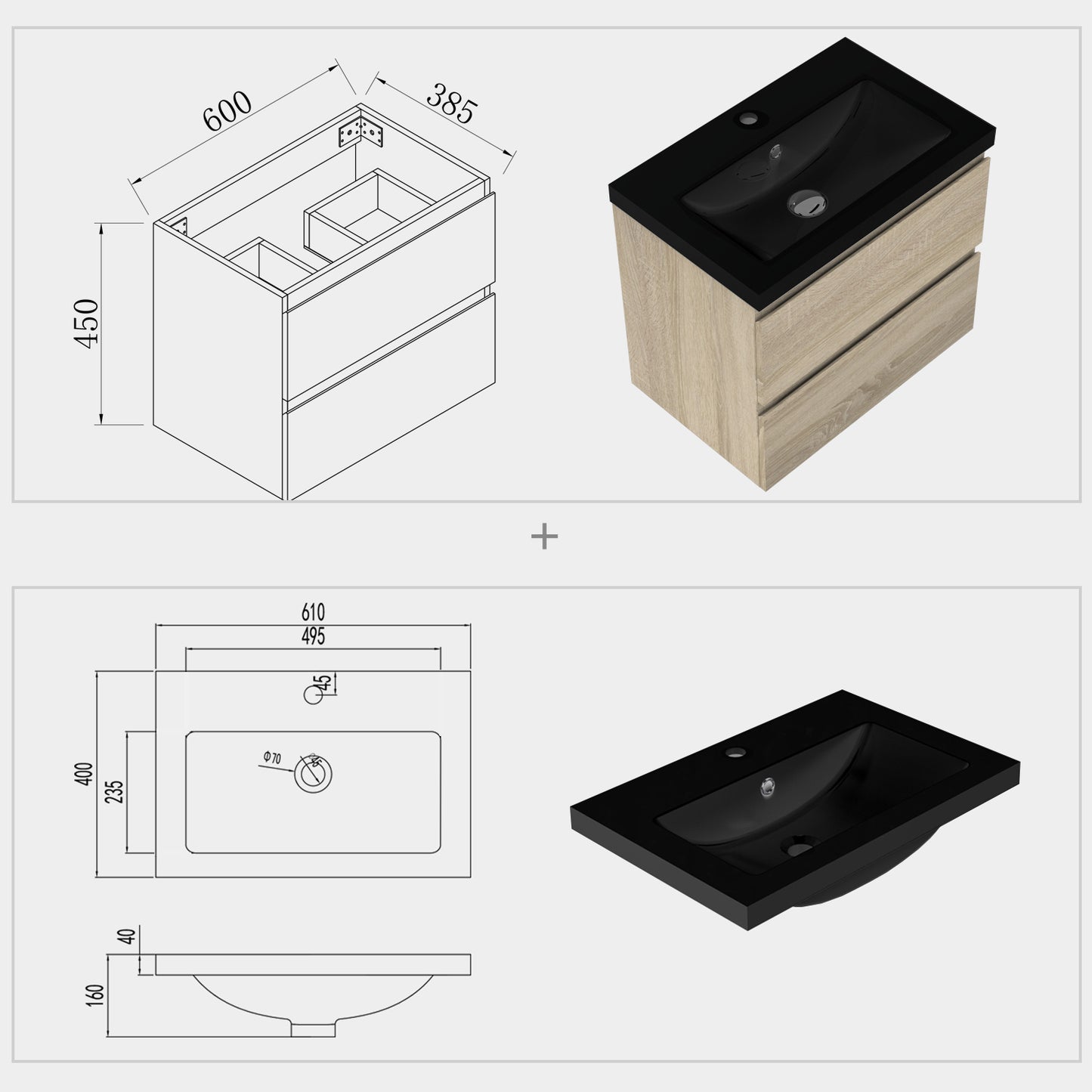 600

385

450

+

610

495

45

400

235

Φ70

45

40

160