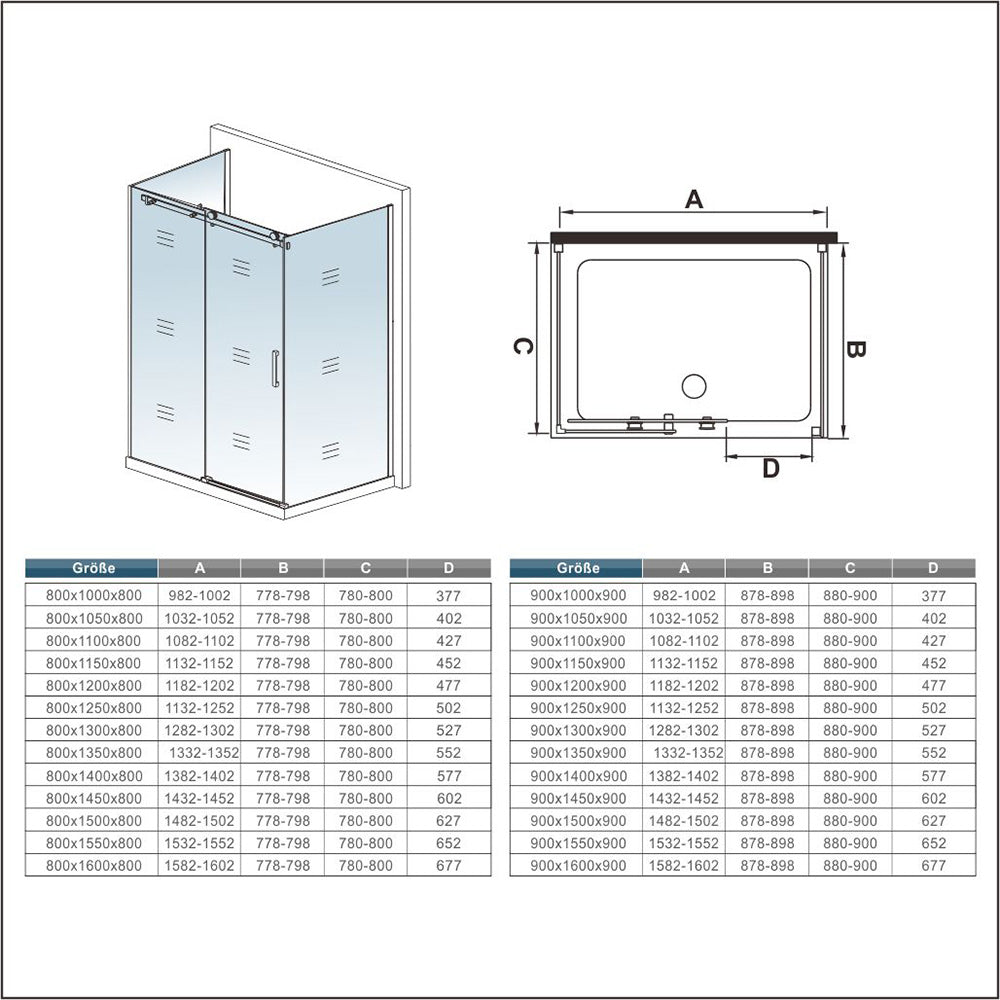 A

C

B

D

| Größe | A | B | C | D |
|---|---|---|---|---|
| 800x1000x800 | 982-1002 | 778-798 | 780-800 | 377 |
| 800x1050x800 | 1032-1052 | 778-798 | 780-800 | 402 |
| 800x1100x800 | 1082-1102 | 778-798 | 780-800 | 427 |
| 800x1150x800 | 1132-1152 | 778-798 | 780-800 | 452 |
| 800x1200x800 | 1182-1202 | 778-798 | 780-800 | 477 |
| 800x1250x800 | 1132-1252 | 778-798 | 780-800 | 502 |
| 800x1300x800 | 1282-1302 | 778-798 | 780-800 | 527 |
| 800x1350x800 | 1332-1352 | 778-798 | 780-800 | 552 |
| 800x1400x800 | 1382-1402 | 778-798 | 780-800 | 577 |
| 800x1450x800 | 1432-1452 | 778-798 | 780-800 | 602 |
| 800x1500x800 | 1482-1502 | 778-798 | 780-800 | 627 |
| 800x1550x800 | 1532-1552 | 778-798 | 780-800 | 652 |
| 800x1600x800 | 1582-1602 | 778-798 | 780-800 | 677 |

| Größe | A | B | C | D |
|---|---|---|---|---|
| 900x1000x900 | 982-1002 | 878-898 | 880-900 | 377 |
| 900x1050x900 | 1032-1052 | 878-898 | 880-900 | 402 |
| 900x1100x900 | 1082-1102 | 878-898 | 880-900 | 427 |
| 900x1150x900 | 1132-1152 | 878-898 | 880-900 | 452 |
| 900x1200x900 | 1182-1202 | 878-898 | 880-900 | 477 |
| 900x1250x900 | 1132-1252 | 878-898 | 880-900 | 502 |
| 900x1300x900 | 1282-1302 | 878-898 | 880-900 | 527 |
| 900x1350x900 | 1332-1352 | 878-898 | 880-900 | 552 |
| 900x1400x900 | 1382-1402 | 878-898 | 880-900 | 577 |
| 900x1450x900 | 1432-1452 | 878-898 | 880-900 | 602 |
| 900x1500x900 | 1482-1502 | 878-898 | 880-900 | 627 |
| 900x1550x900 | 1532-1552 | 878-898 | 880-900 | 652 |
| 900x1600x900 | 1582-1602 | 878-898 | 880-900 | 677 |