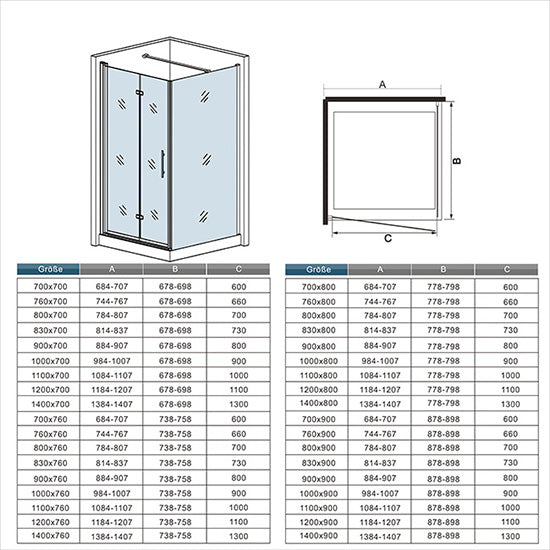 A

B

C

| Größe | A | B | C |
|---|---|---|---|
| 700x700 | 684-707 | 678-698 | 600 |
| 760x700 | 744-767 | 678-698 | 660 |
| 800x700 | 784-807 | 678-698 | 700 |
| 830x700 | 814-837 | 678-698 | 730 |
| 900x700 | 884-907 | 678-698 | 800 |
| 1000x700 | 984-1007 | 678-698 | 900 |
| 1100x700 | 1084-1107 | 678-698 | 1000 |
| 1200x700 | 1184-1207 | 678-698 | 1100 |
| 1400x700 | 1384-1407 | 678-698 | 1300 |
| 700x760 | 684-707 | 738-758 | 600 |
| 760x760 | 744-767 | 738-758 | 660 |
| 800x760 | 784-807 | 738-758 | 700 |
| 830x760 | 814-837 | 738-758 | 730 |
| 900x760 | 884-907 | 738-758 | 800 |
| 1000x760 | 984-1007 | 738-758 | 900 |
| 1100x760 | 1084-1107 | 738-758 | 1000 |
| 1200x760 | 1184-1207 | 738-758 | 1100 |
| 1400x760 | 1384-1407 | 738-758 | 1300 |

| Größe | A | B | C |
|---|---|---|---|
| 700x800 | 684-707 | 778-798 | 600 |
| 760x800 | 744-767 | 778-798 | 660 |
| 800x800 | 784-807 | 778-798 | 700 |
| 830x800 | 814-837 | 778-798 | 730 |
| 900x800 | 884-907 | 778-798 | 800 |
| 1000x800 | 984-1007 | 778-798 | 900 |
| 1100x800 | 1084-1107 | 778-798 | 1000 |
| 1200x800 | 1184-1207 | 778-798 | 1100 |
| 1400x800 | 1384-1407 | 778-798 | 1300 |
| 700x900 | 684-707 | 878-898 | 600 |
| 760x900 | 744-767 | 878-898 | 660 |
| 800x900 | 784-807 | 878-898 | 700 |
| 830x900 | 814-837 | 878-898 | 730 |
| 900x900 | 884-907 | 878-898 | 800 |
| 1000x900 | 984-1007 | 878-898 | 900 |
| 1100x900 | 1084-1107 | 878-898 | 1000 |
| 1200x900 | 1184-1207 | 878-898 | 1100 |
| 1400x900 | 1384-1407 | 878-898 | 1300 |