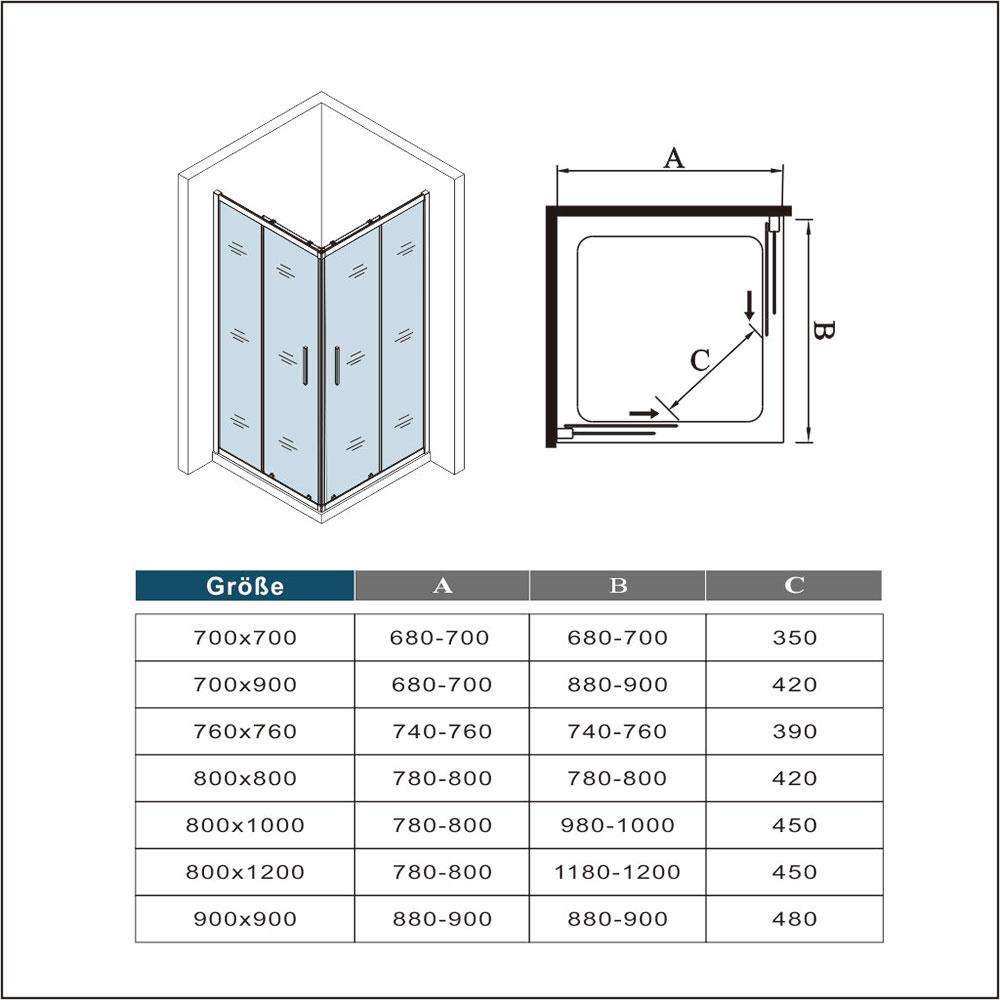 A

B

C

| Größe | A | B | C |
|---|---|---|---|
| 700x700 | 680-700 | 680-700 | 350 |
| 700x900 | 680-700 | 880-900 | 420 |
| 760x760 | 740-760 | 740-760 | 390 |
| 800x800 | 780-800 | 780-800 | 420 |
| 800x1000 | 780-800 | 980-1000 | 450 |
| 800x1200 | 780-800 | 1180-1200 | 450 |
| 900x900 | 880-900 | 880-900 | 480 |