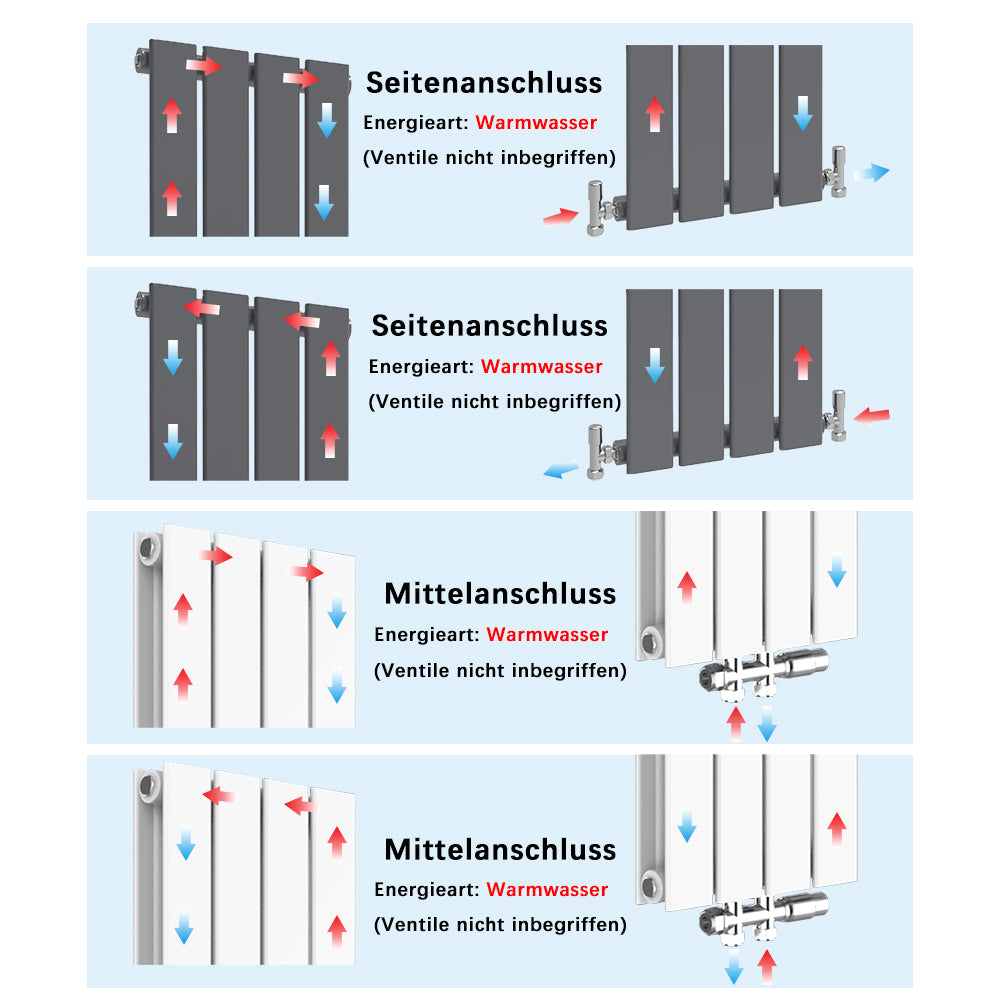 Seitenanschluss
Energieart: Warmwasser
(Ventile nicht inbegriffen)

Seitenanschluss
Energieart: Warmwasser
(Ventile nicht inbegriffen)

Mittelanschluss
Energieart: Warmwasser
(Ventile nicht inbegriffen)

Mittelanschluss
Energieart: Warmwasser
(Ventile nicht inbegriffen)