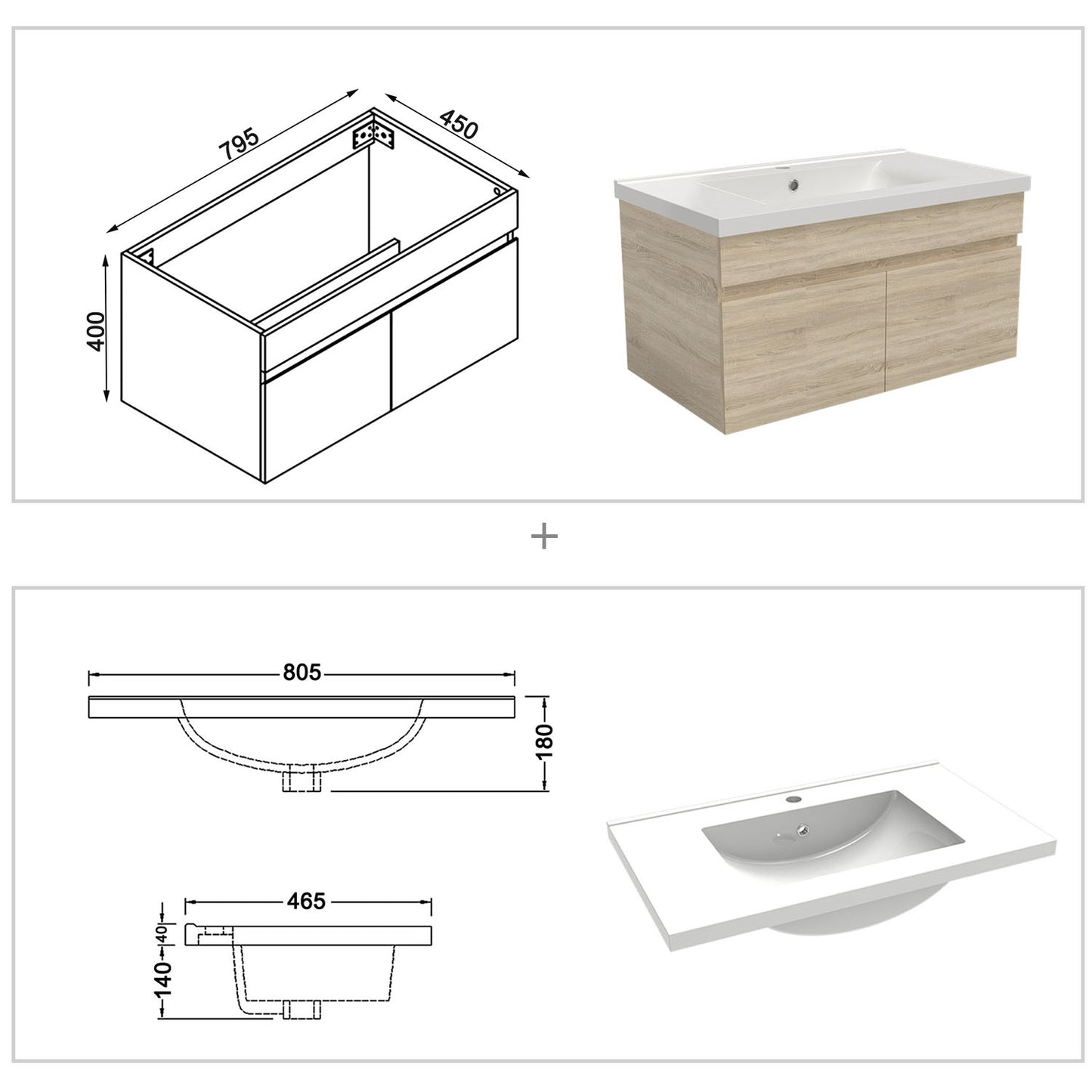 795
450
400

+

805
180

465
40
140