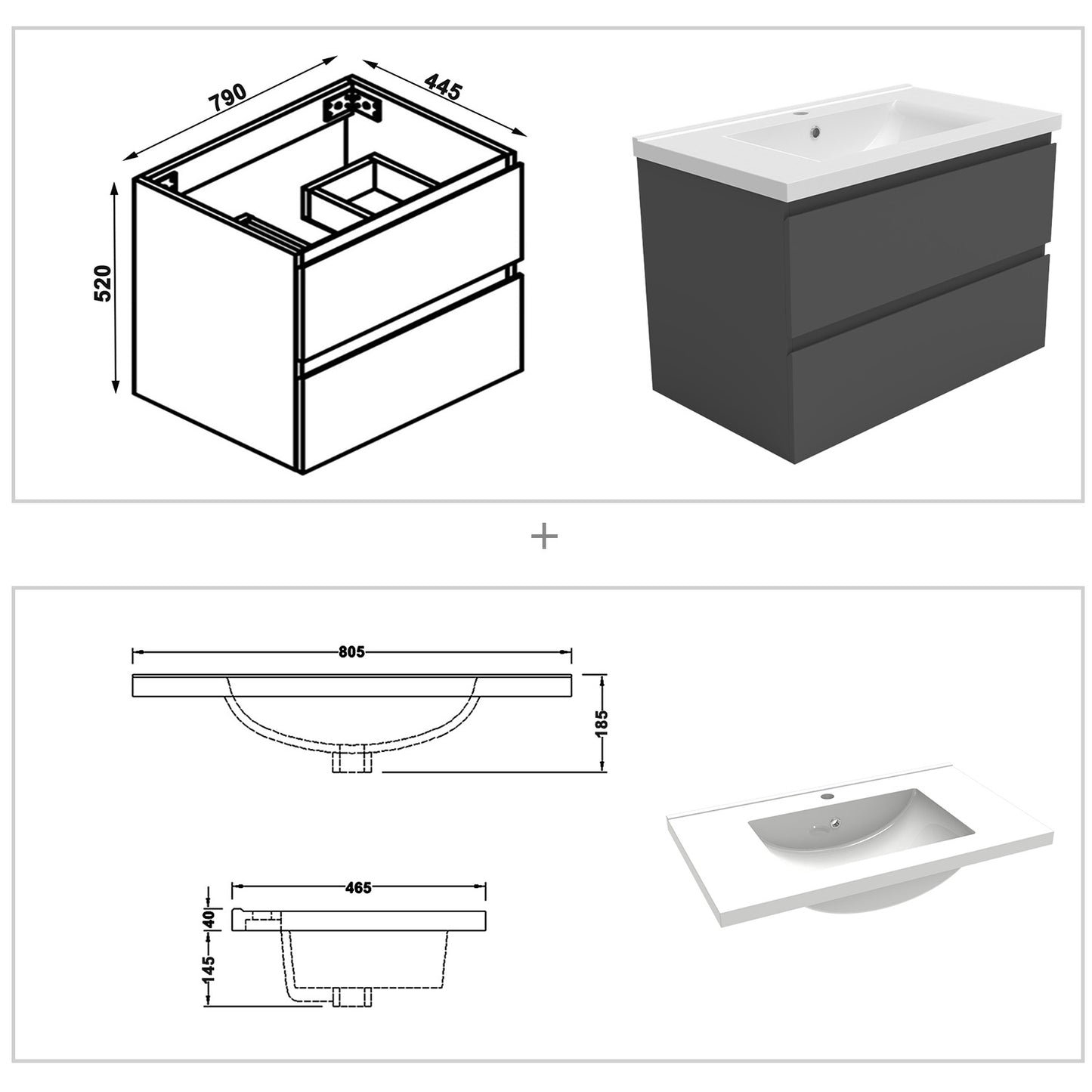 790
445
520

+

805
185
465
40
145