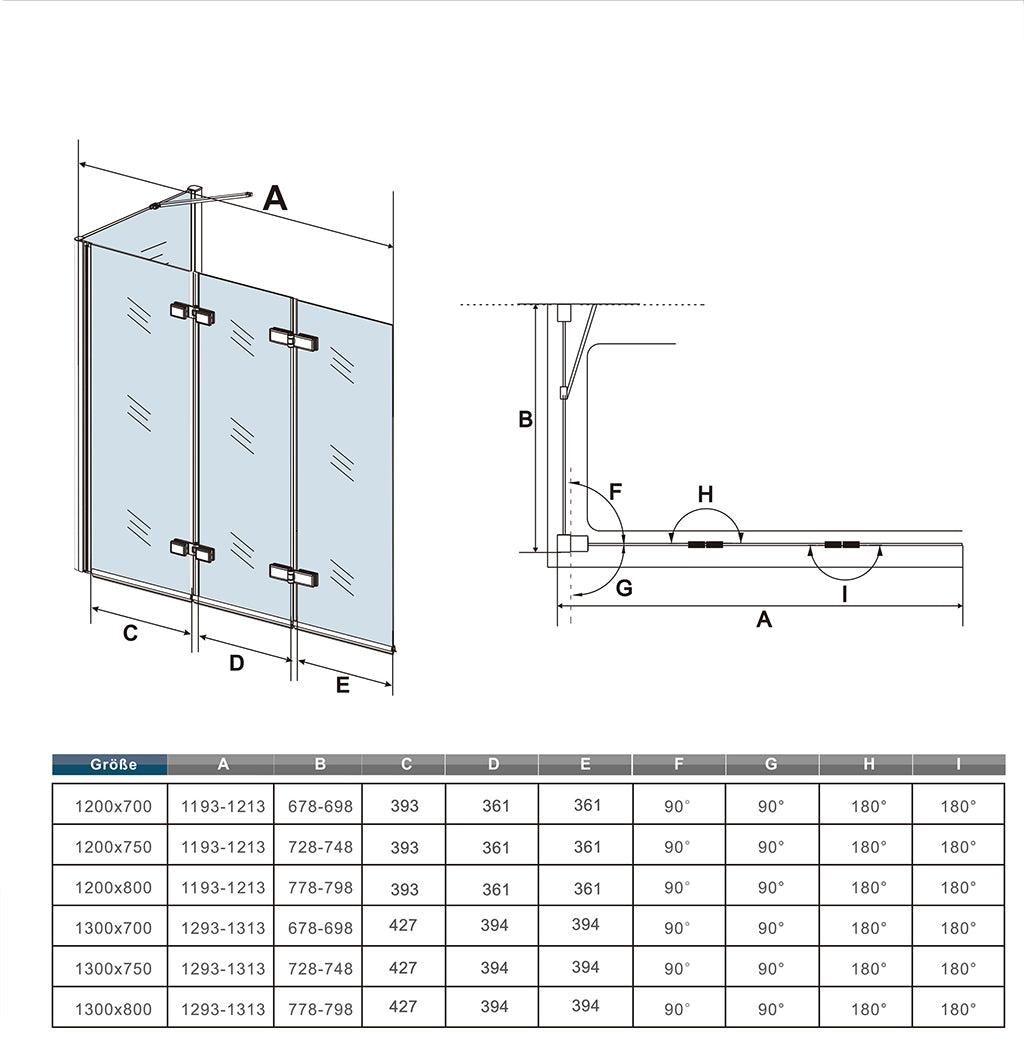 A

C D E

B

F H

G I

A

| Größe | A | B | C | D | E | F | G | H | I |
|---|---|---|---|---|---|---|---|---|---|
| 1200x700 | 1193-1213 | 678-698 | 393 | 361 | 361 | 90° | 90° | 180° | 180° |
| 1200x750 | 1193-1213 | 728-748 | 393 | 361 | 361 | 90° | 90° | 180° | 180° |
| 1200x800 | 1193-1213 | 778-798 | 393 | 361 | 361 | 90° | 90° | 180° | 180° |
| 1300x700 | 1293-1313 | 678-698 | 427 | 394 | 394 | 90° | 90° | 180° | 180° |
| 1300x750 | 1293-1313 | 728-748 | 427 | 394 | 394 | 90° | 90° | 180° | 180° |
| 1300x800 | 1293-1313 | 778-798 | 427 | 394 | 394 | 90° | 90° | 180° | 180° |