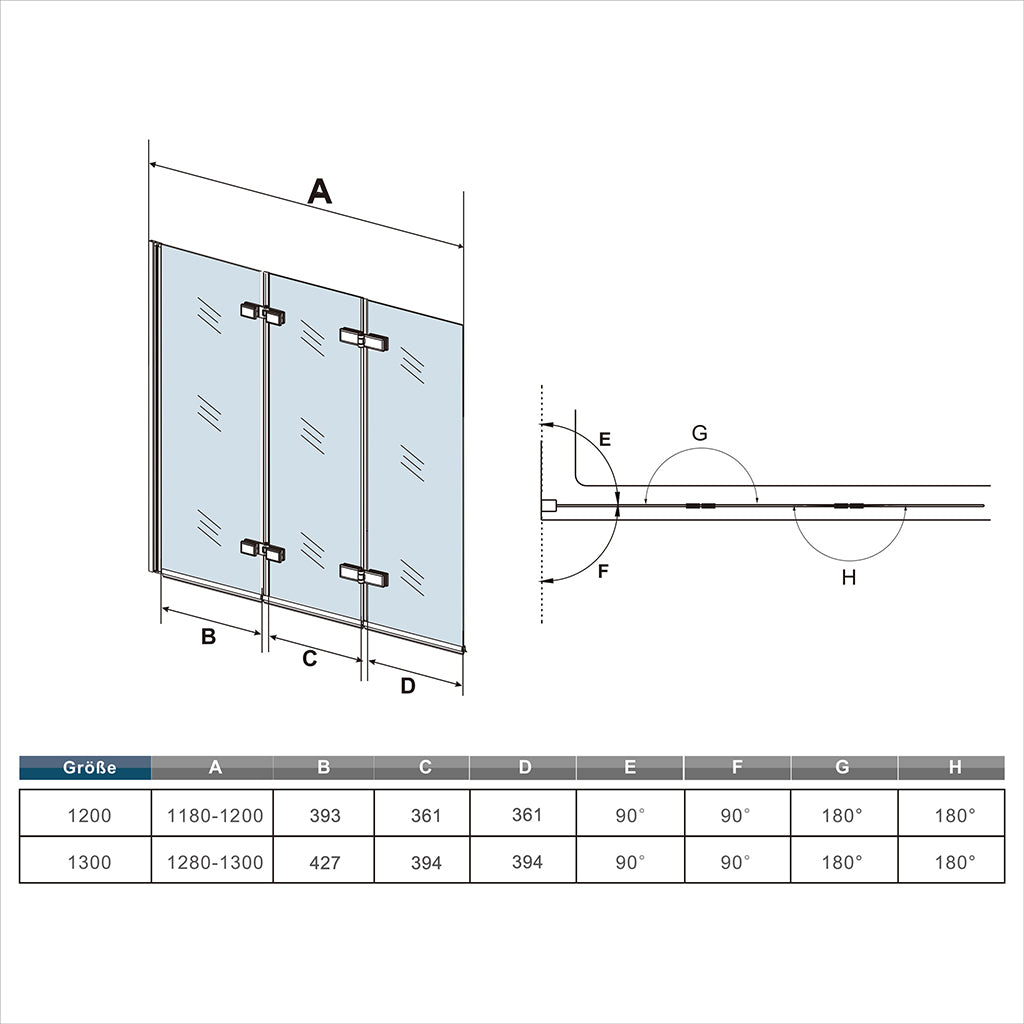 A

B C D

E G

F H

| Größe | A | B | C | D | E | F | G | H |
|---|---|---|---|---|---|---|---|---|
| 1200 | 1180-1200 | 393 | 361 | 361 | 90° | 90° | 180° | 180° |
| 1300 | 1280-1300 | 427 | 394 | 394 | 90° | 90° | 180° | 180° |