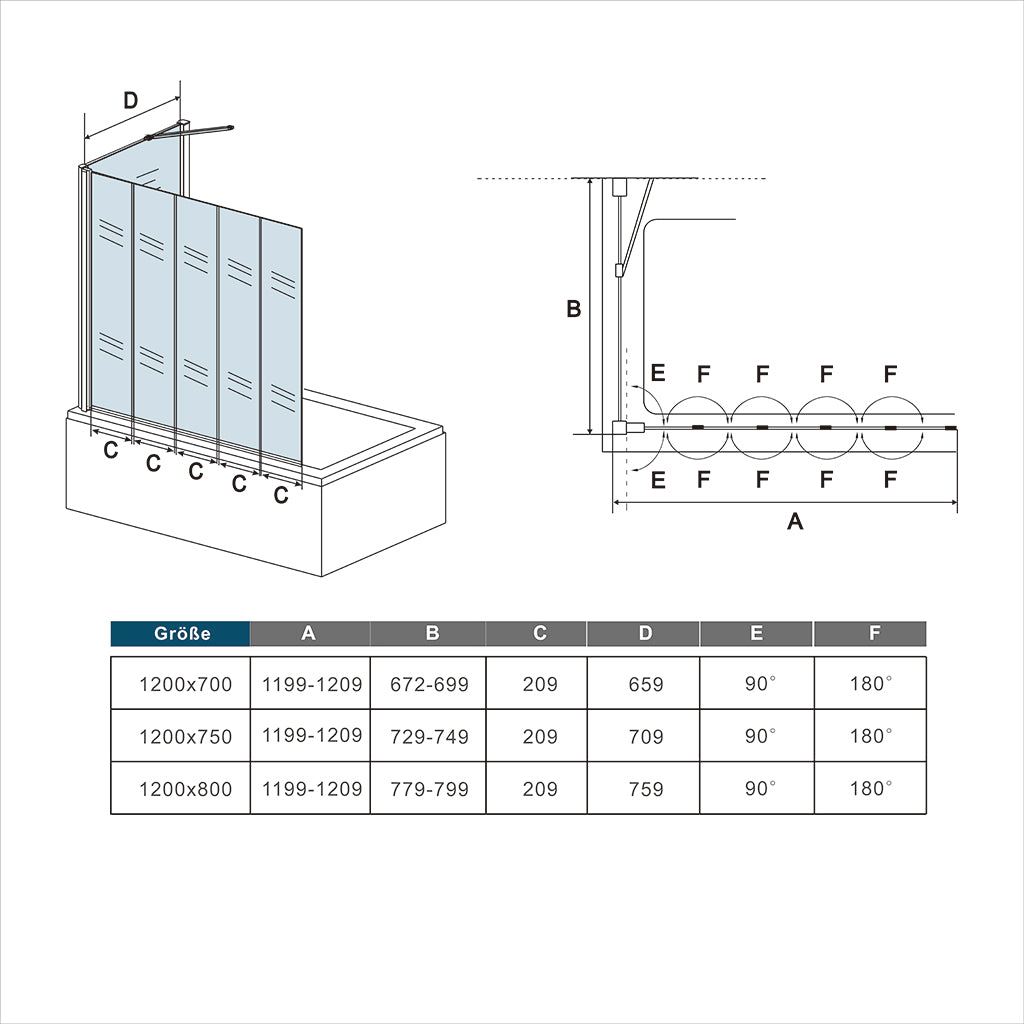 D

C C C C C

B

E F F F F

E F F F F

A

| Größe | A | B | C | D | E | F |
|---|---|---|---|---|---|---|
| 1200x700 | 1199-1209 | 672-699 | 209 | 659 | 90° | 180° |
| 1200x750 | 1199-1209 | 729-749 | 209 | 709 | 90° | 180° |
| 1200x800 | 1199-1209 | 779-799 | 209 | 759 | 90° | 180° |