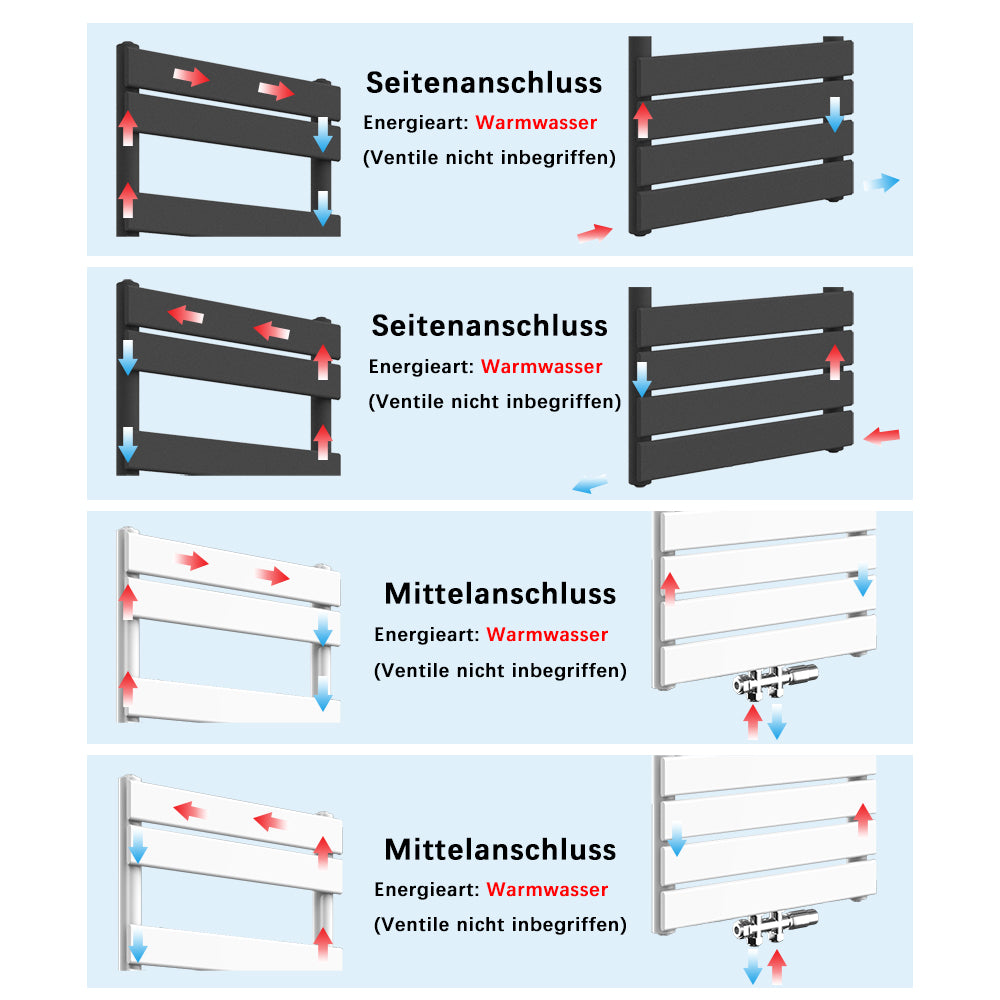 Seitenanschluss
Energieart: Warmwasser
(Ventile nicht inbegriffen)

Seitenanschluss
Energieart: Warmwasser
(Ventile nicht inbegriffen)

Mittelanschluss
Energieart: Warmwasser
(Ventile nicht inbegriffen)

Mittelanschluss
Energieart: Warmwasser
(Ventile nicht inbegriffen)